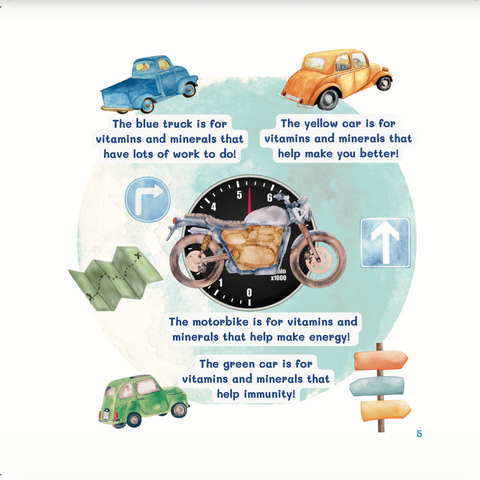 The blue truck is for vitamins and minerals that have lots of work to do!

The yellow car is for vitamins and minerals that help make you better!

4 5 6
1 0
x1000

The motorbike is for vitamins and minerals that help make energy!

The green car is for vitamins and minerals that help immunity!

5